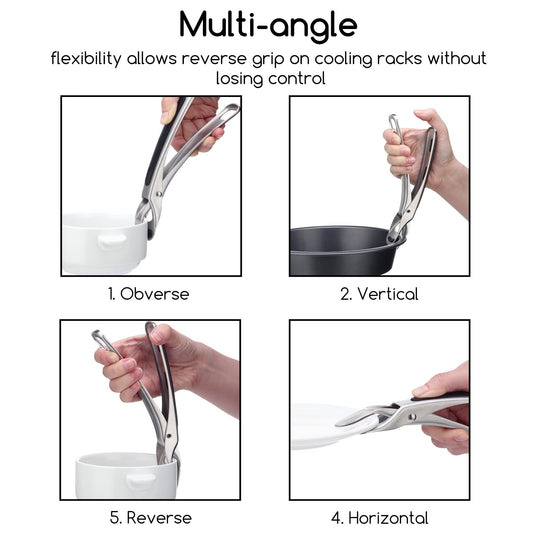 Multi-angle

flexibility allows reverse grip on cooling racks without losing control

1. Obverse

2. Vertical

5. Reverse

4. Horizontal