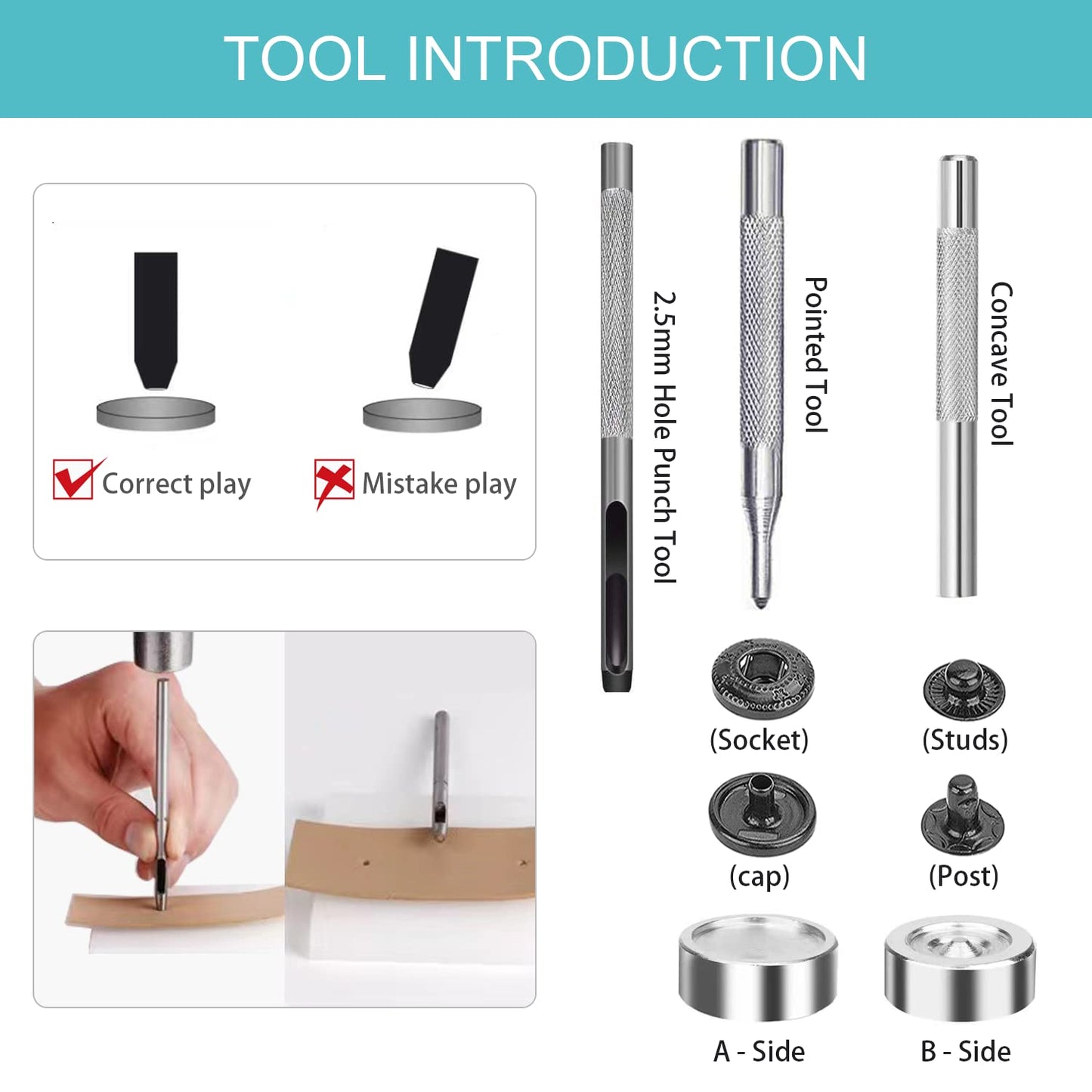 TOOL INTRODUCTION

Correct play

Mistake play

2.5mm Hole Punch Tool

Pointed Tool

Concave Tool

(Socket)

(Studs)

(cap)

(Post)

A - Side

B - Side