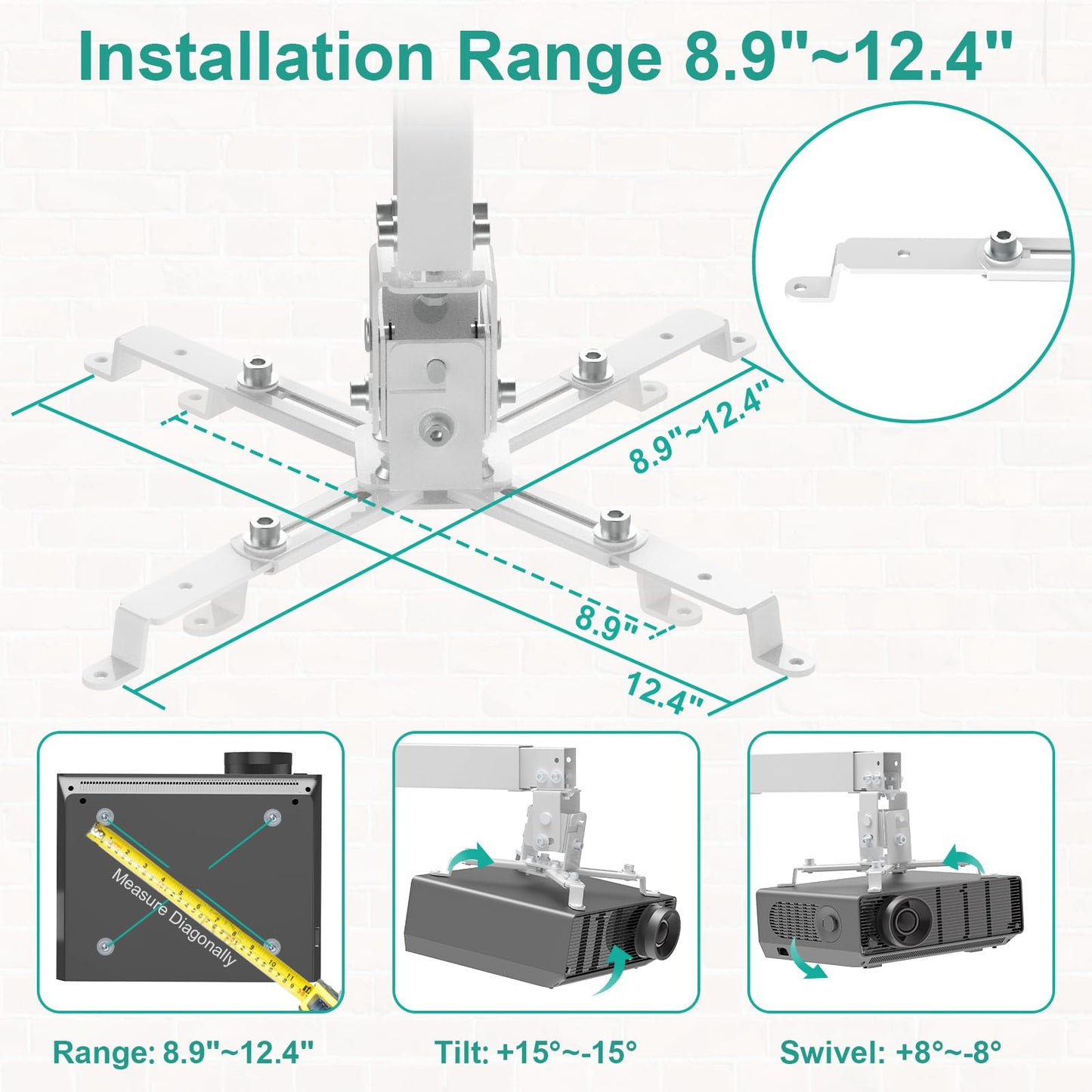 Installation Range 8.9"~12.4"

8.9"~12.4"

8.9"

12.4"

Measure Diagonally

Range: 8.9"~12.4"

Tilt: +15°~-15°

Swivel: +8°~-8°