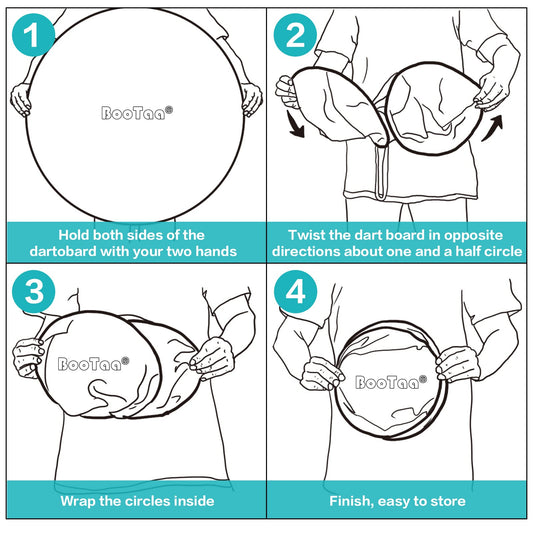 1

BooTaa®

Hold both sides of the dartobard with your two hands

2

Twist the dart board in opposite directions about one and a half circle

3

BooTaa®

Wrap the circles inside

4

BooTaa®

Finish, easy to store