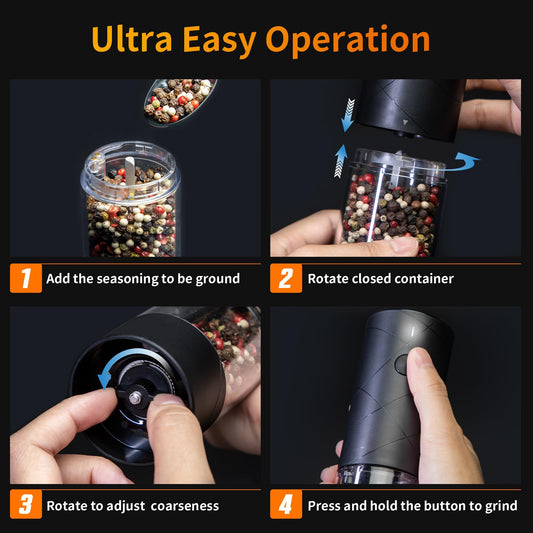 Ultra Easy Operation

1 Add the seasoning to be ground

2 Rotate closed container

3 Rotate to adjust  coarseness

4 Press and hold the button to grind