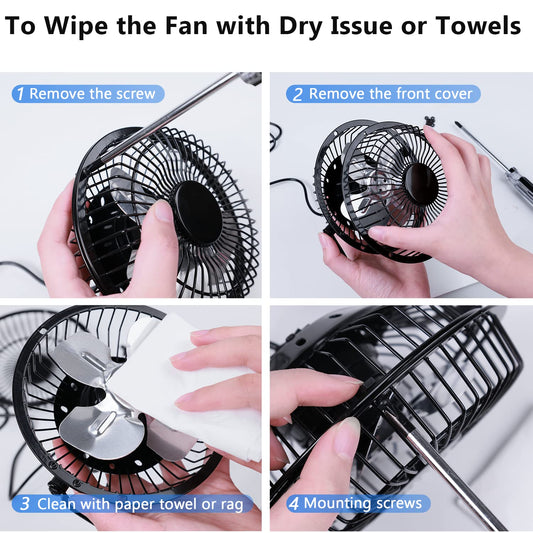 To Wipe the Fan with Dry Issue or Towels

1 Remove the screw

2 Remove the front cover

3 Clean with paper towel or rag

4 Mounting screws