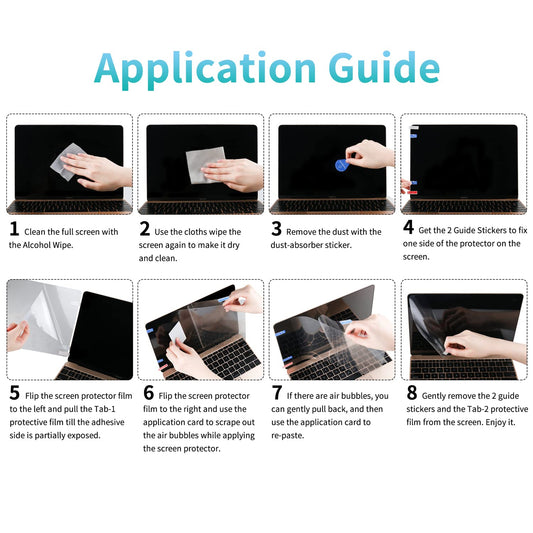 Application Guide

1 Clean the full screen with the Alcohol Wipe.

2 Use the cloths wipe the screen again to make it dry and clean.

3 Remove the dust with the dust-absorber sticker.

4 Get the 2 Guide Stickers to fix one side of the protector on the screen.

5 Flip the screen protector film to the left and pull the Tab-1 protective film till the adhesive side is partially exposed.

6 Flip the screen protector film to the right and use the application card to scrape out the air bubbles while applying the screen protector.

7 If there are air bubbles, you can gently pull back, and then use the application card to re-paste.

8 Gently remove the 2 guide stickers and the Tab-2 protective film from the screen. Enjoy it.