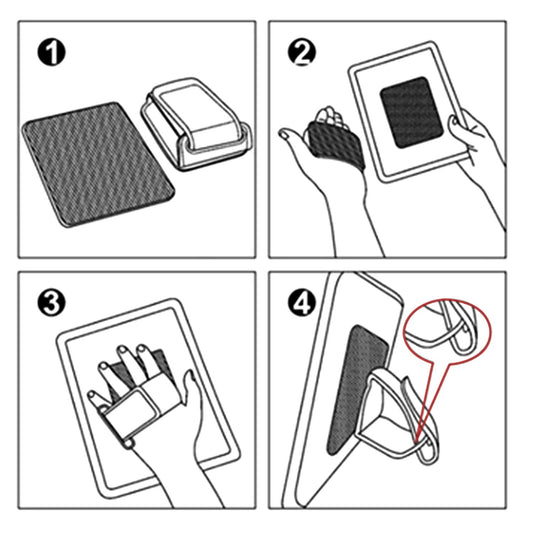 1

2

3

4