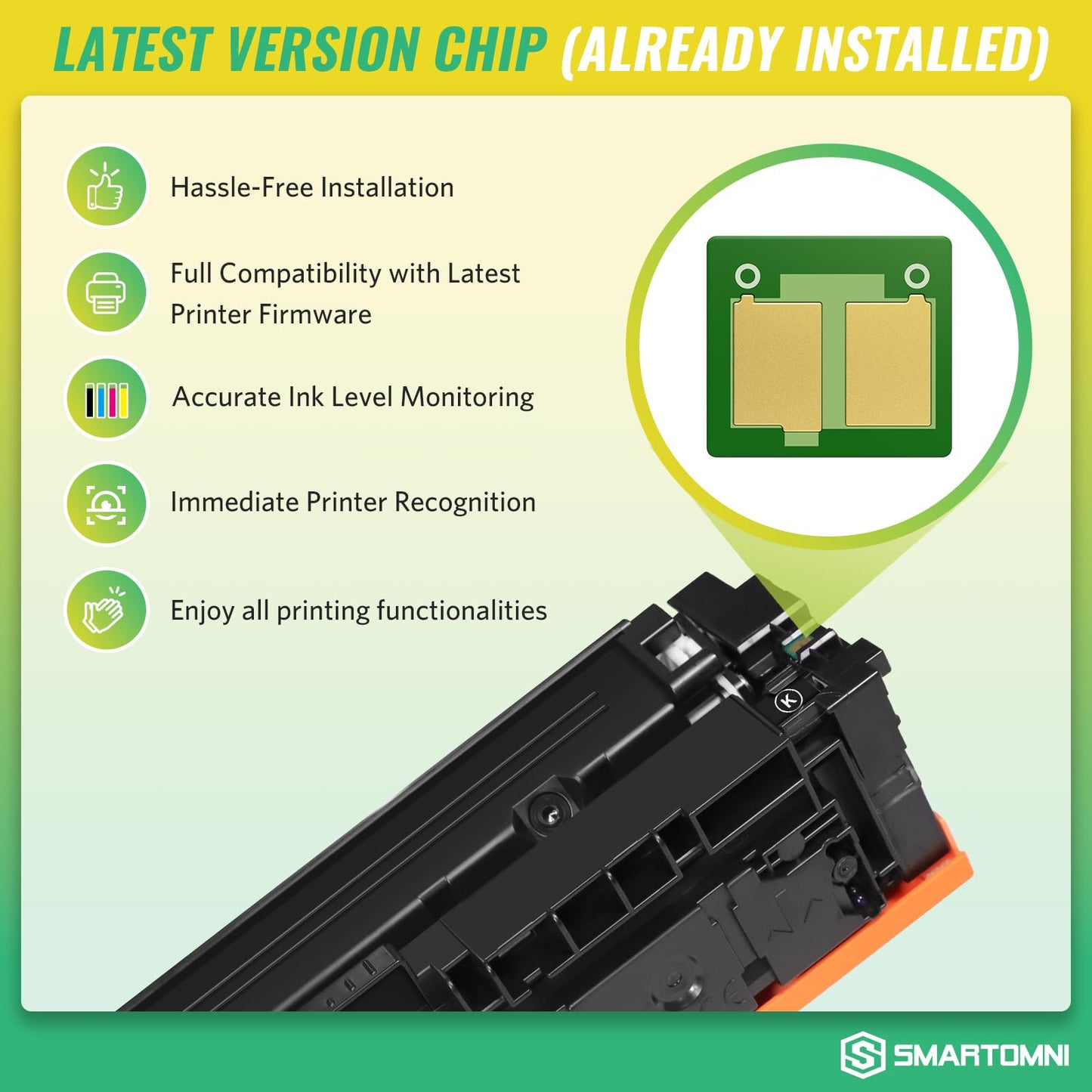 LATEST VERSION CHIP (ALREADY INSTALLED)

Hassle-Free Installation

Full Compatibility with Latest Printer Firmware

Accurate Ink Level Monitoring

Immediate Printer Recognition

Enjoy all printing functionalities

K

SMARTOMNI