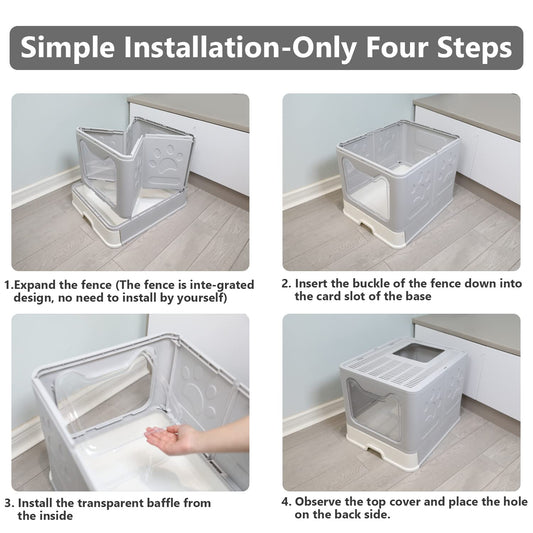 Simple Installation-Only Four Steps

1.Expand the fence (The fence is inte-grated design, no need to install by yourself)

2. Insert the buckle of the fence down into the card slot of the base

3. Install the transparent baffle from the inside

4. Observe the top cover and place the hole on the back side.