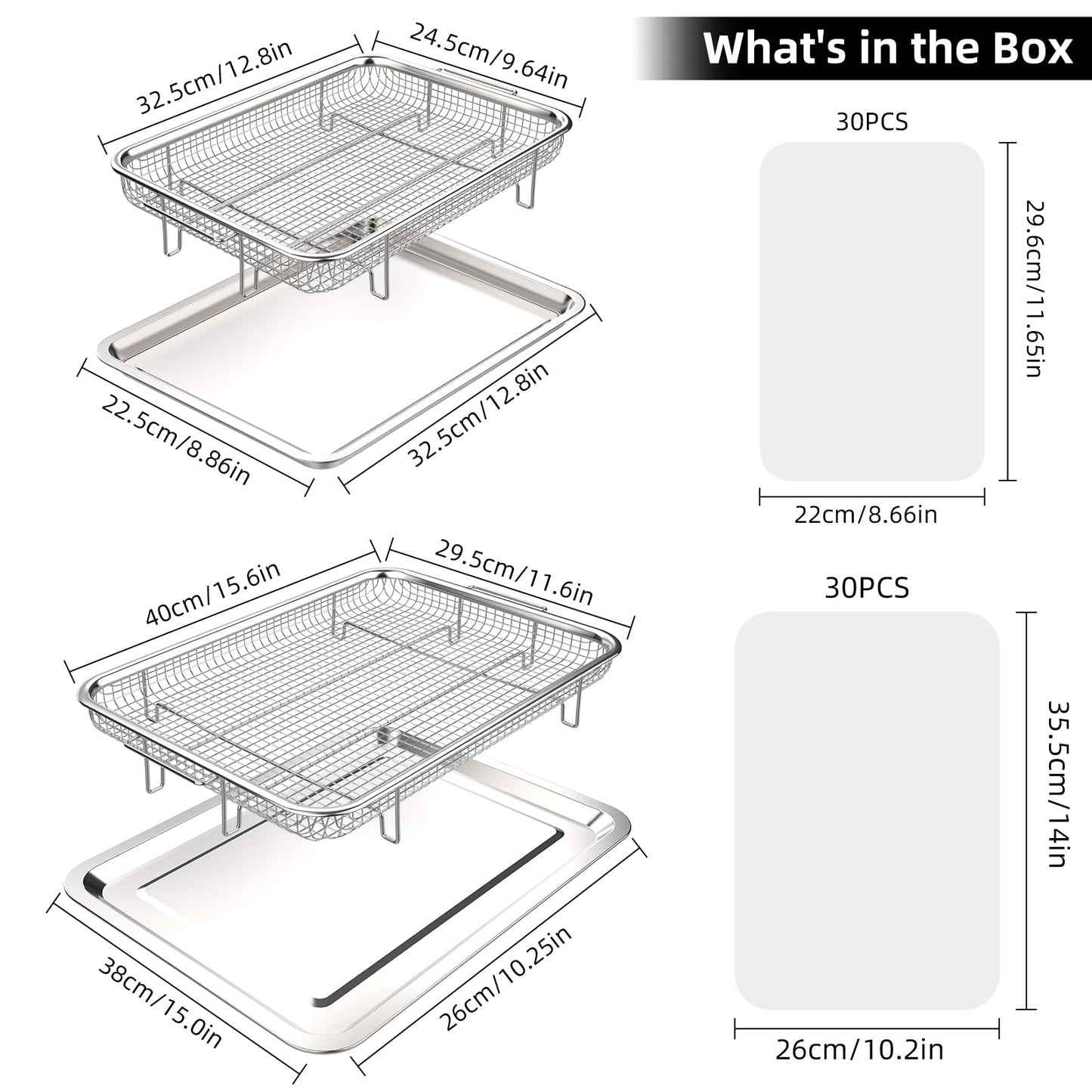 What's in the Box

32.5cm/12.8in
24.5cm/9.64in
22.5cm/8.86in
32.5cm/12.8in

30PCS
29.6cm/11.65in
22cm/8.66in

40cm/15.6in
29.5cm/11.6in
38cm/15.0in
26cm/10.25in

30PCS
35.5cm/14in
26cm/10.2in