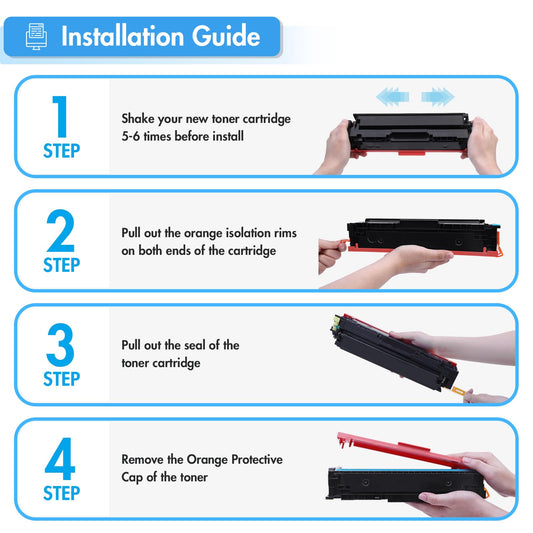 Installation Guide

1
STEP
Shake your new toner cartridge 5-6 times before install

2
STEP
Pull out the orange isolation rims on both ends of the cartridge

3
STEP
Pull out the seal of the toner cartridge

4
STEP
Remove the Orange Protective Cap of the toner