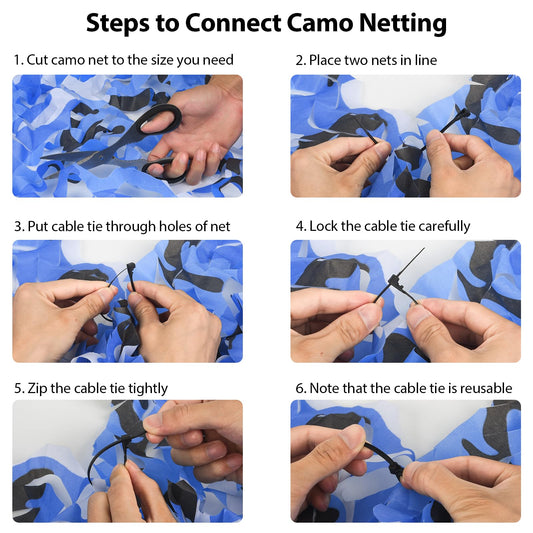 Steps to Connect Camo Netting

1. Cut camo net to the size you need

2. Place two nets in line

3. Put cable tie through holes of net

4. Lock the cable tie carefully

5. Zip the cable tie tightly

6. Note that the cable tie is reusable