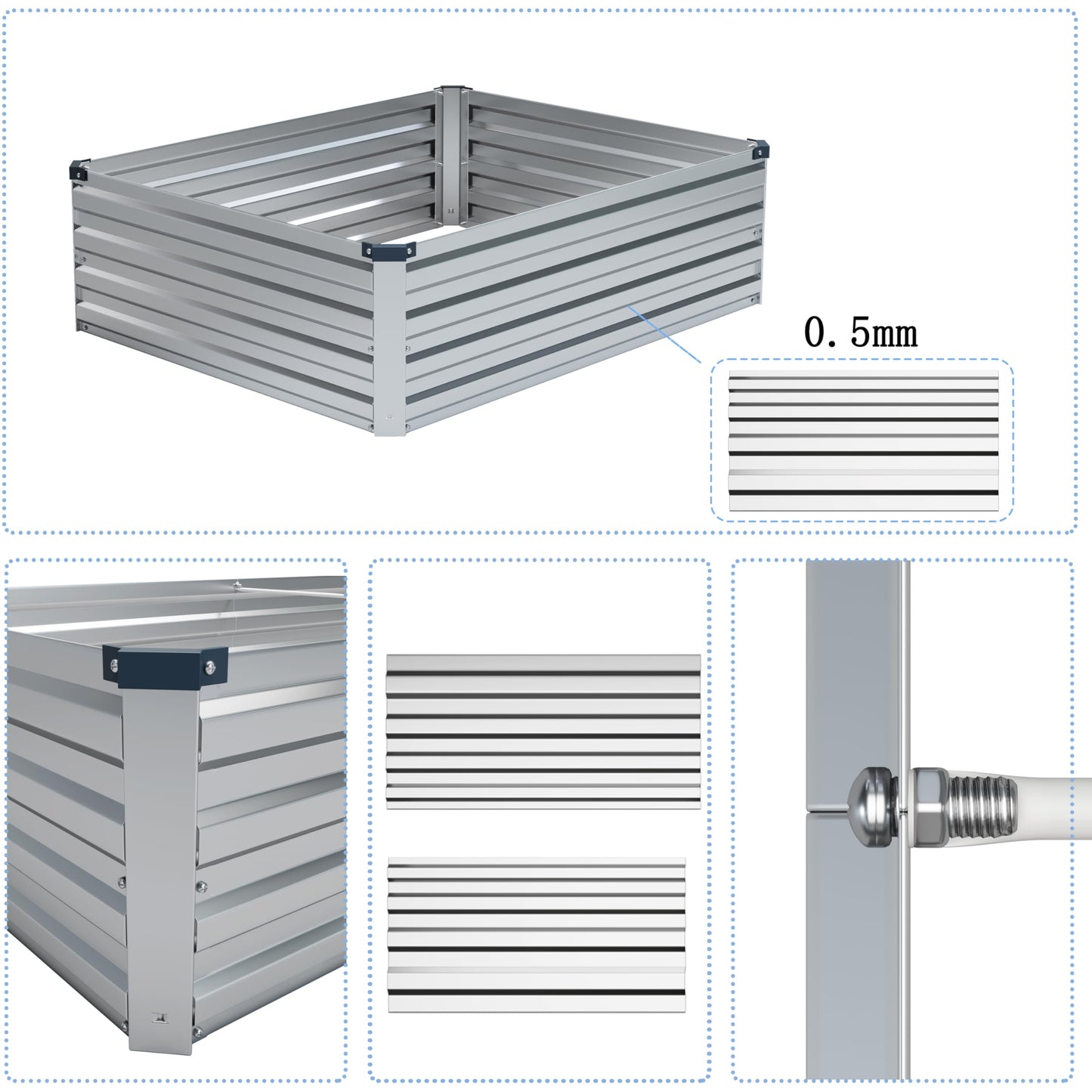 0.5mm