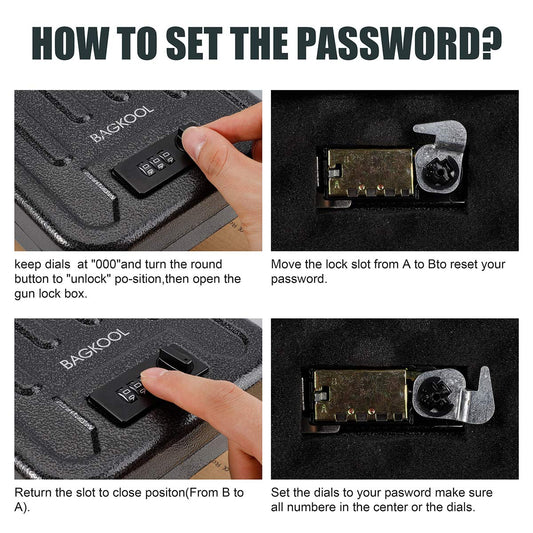 HOW TO SET THE PASSWORD?

BAGKOOL

keep dials at "000"and turn the round button to "unlock" po-sition,then open the gun lock box.

A

Move the lock slot from A to Bto reset your password.

BAGKOOL

Return the slot to close positon(From B to A).

B

A

Set the dials to your pasword make sure all numbere in the center or the dials.