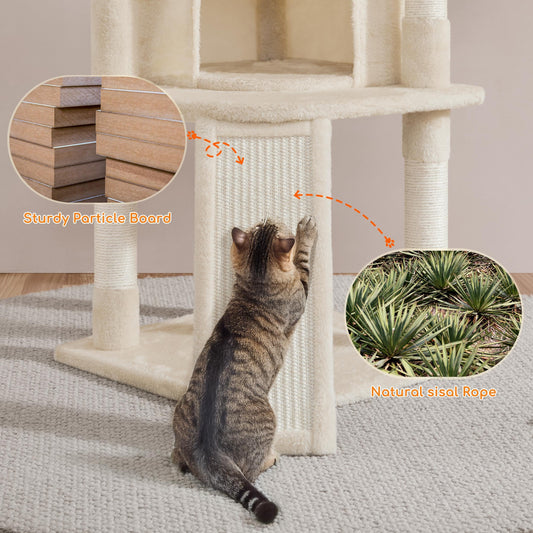 Sturdy Particle Board

Natural sisal Rope