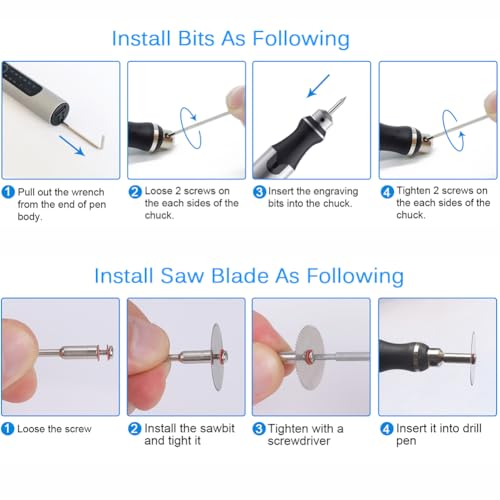 Install Bits As Following

1 Pull out the wrench from the end of pen body.

2 Loose 2 screws on the each sides of the chuck.

3 Insert the engraving bits into the chuck.

4 Tighten 2 screws on the each sides of the chuck.

Install Saw Blade As Following

1 Loose the screw

2 Install the sawbit and tight it

3 Tighten with a screwdriver

4 Insert it into drill pen