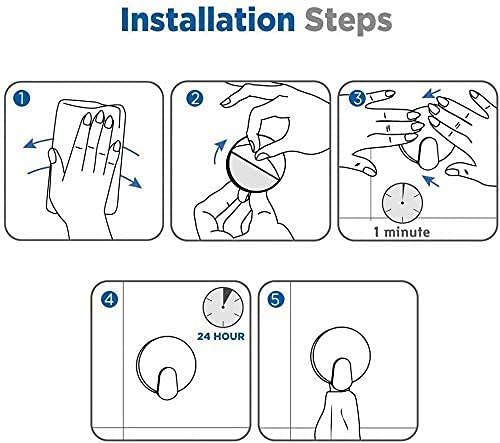 Installation Steps

1

2

3

1 minute

4

24 HOUR

5