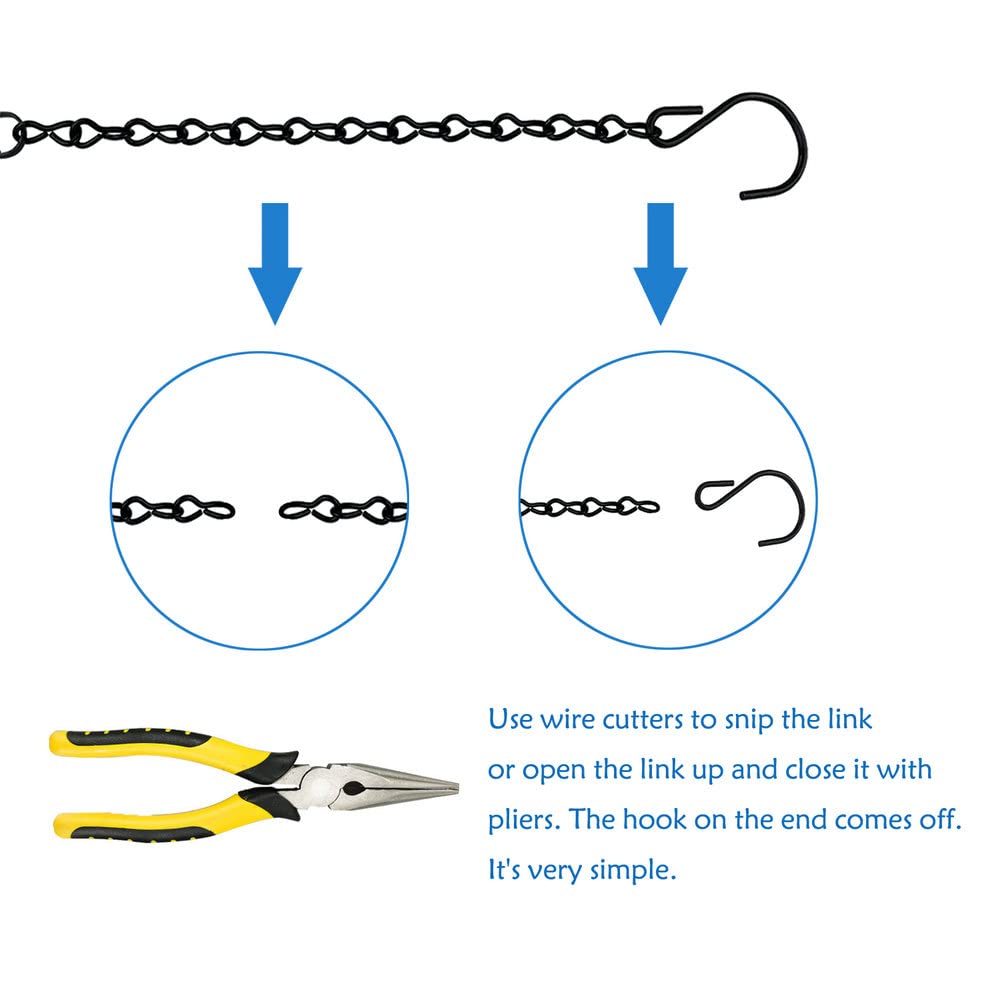 Use wire cutters to snip the link or open the link up and close it with pliers. The hook on the end comes off. It's very simple.