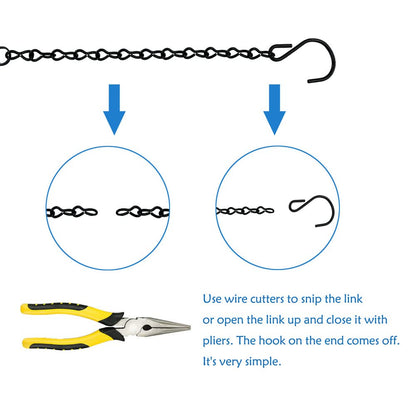 Use wire cutters to snip the link or open the link up and close it with pliers. The hook on the end comes off. It's very simple.