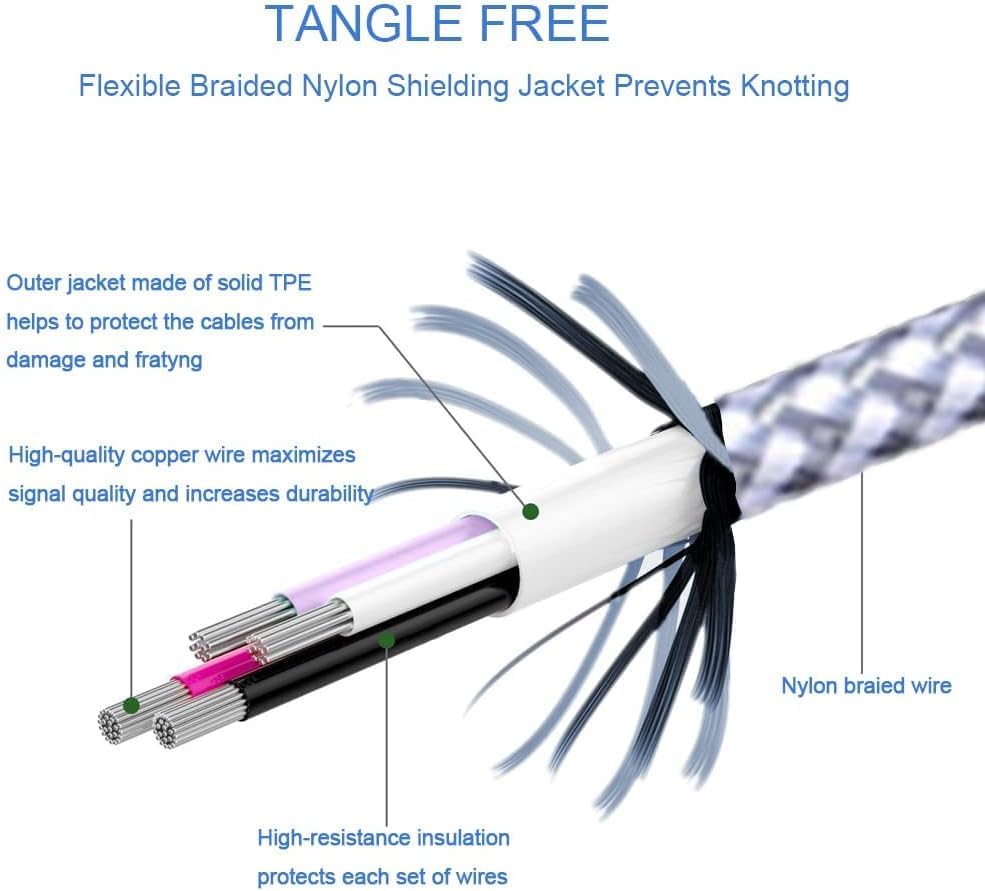 TANGLE FREE

Flexible Braided Nylon Shielding Jacket Prevents Knotting

Outer jacket made of solid TPE helps to protect the cables from damage and fratyng

High-quality copper wire maximizes signal quality and increases durability

Nylon braied wire

High-resistance insulation protects each set of wires