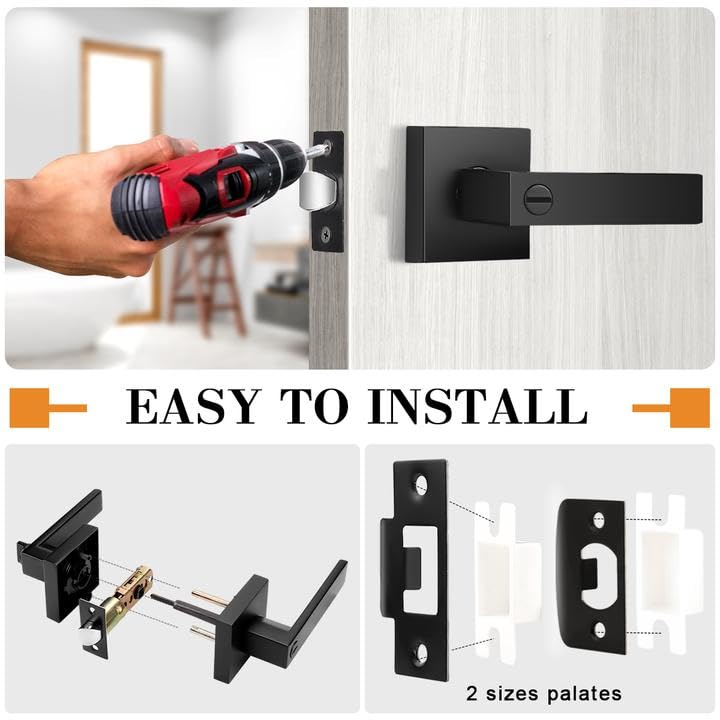 EASY TO INSTALL

2 sizes palates