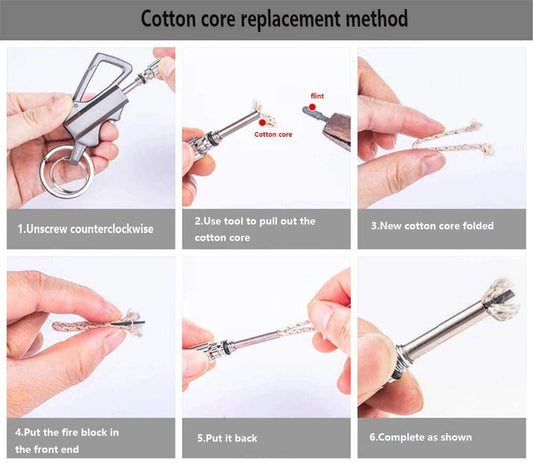 Cotton core replacement method

flint

Cotton core

1.Unscrew counterclockwise

2.Use tool to pull out the cotton core

3.New cotton core folded

4.Put the fire block in the front end

5.Put it back

6.Complete as shown