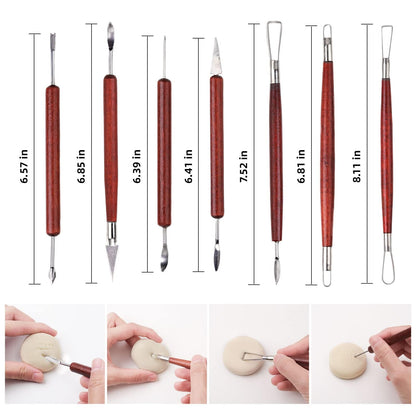 6.57 in
6.85 in
6.39 in
6.41 in
7.52 in
6.81 in
8.11 in