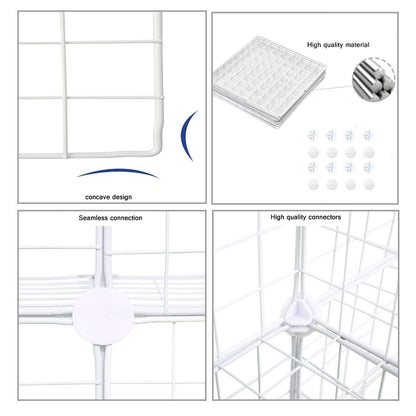 concave design

High quality material

Seamless connection

High quality connectors