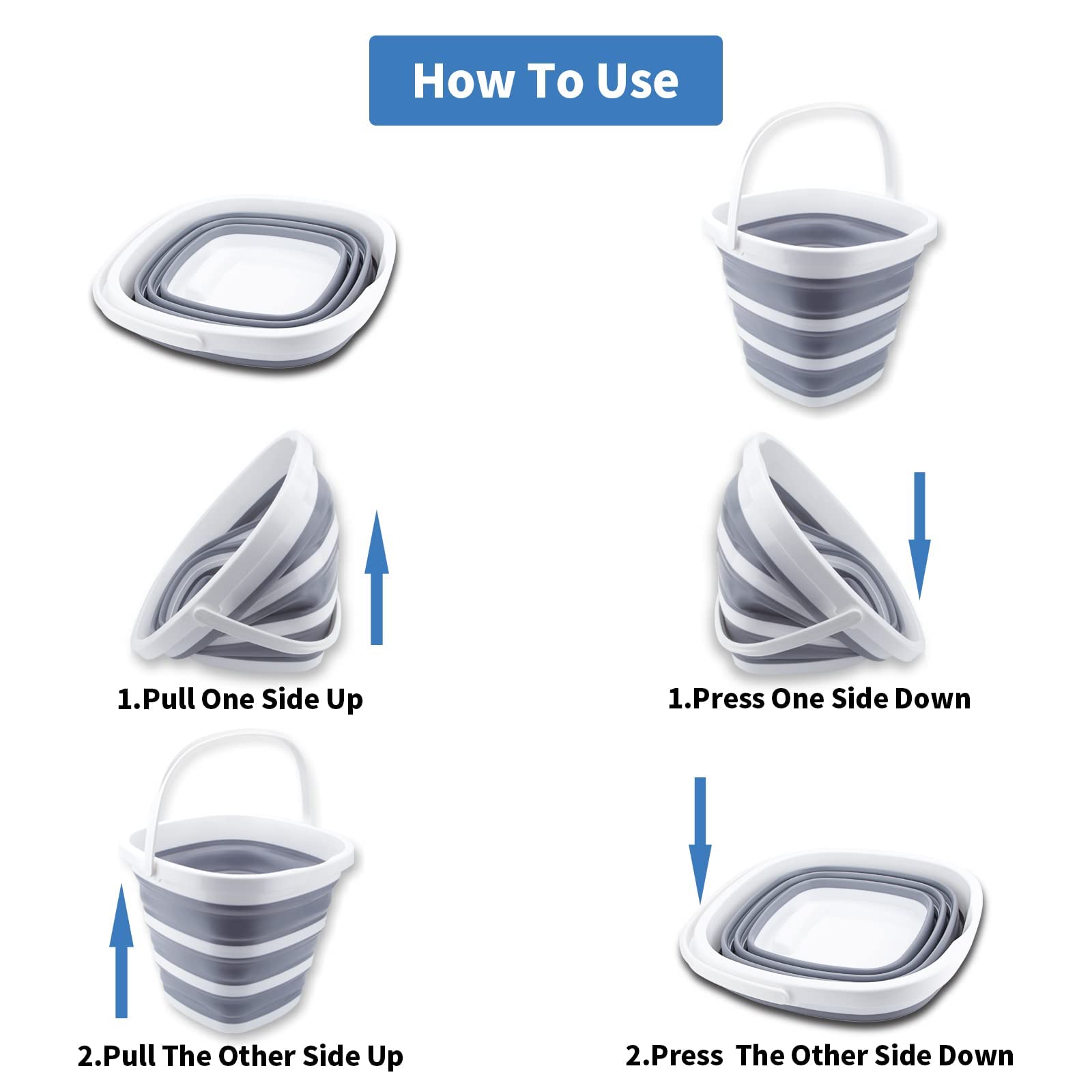 How To Use

1.Pull One Side Up

2.Pull The Other Side Up

1.Press One Side Down

2.Press  The Other Side Down