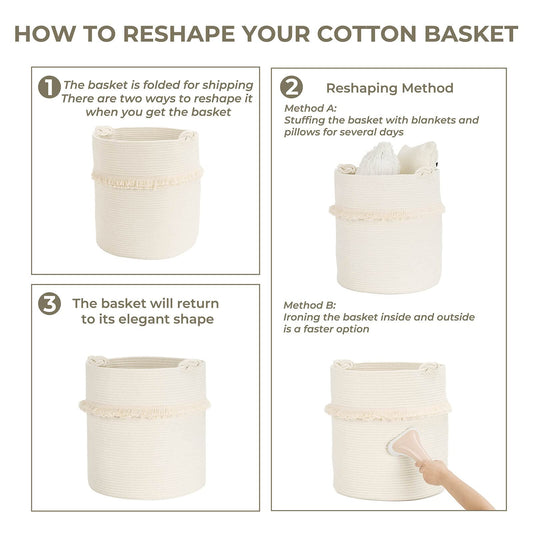 HOW TO RESHAPE YOUR COTTON BASKET

1 The basket is folded for shipping There are two ways to reshape it when you get the basket

2 Reshaping Method

Method A:
Stuffing the basket with blankets and pillows for several days

Method B:
Ironing the basket inside and outside is a faster option

3 The basket will return to its elegant shape