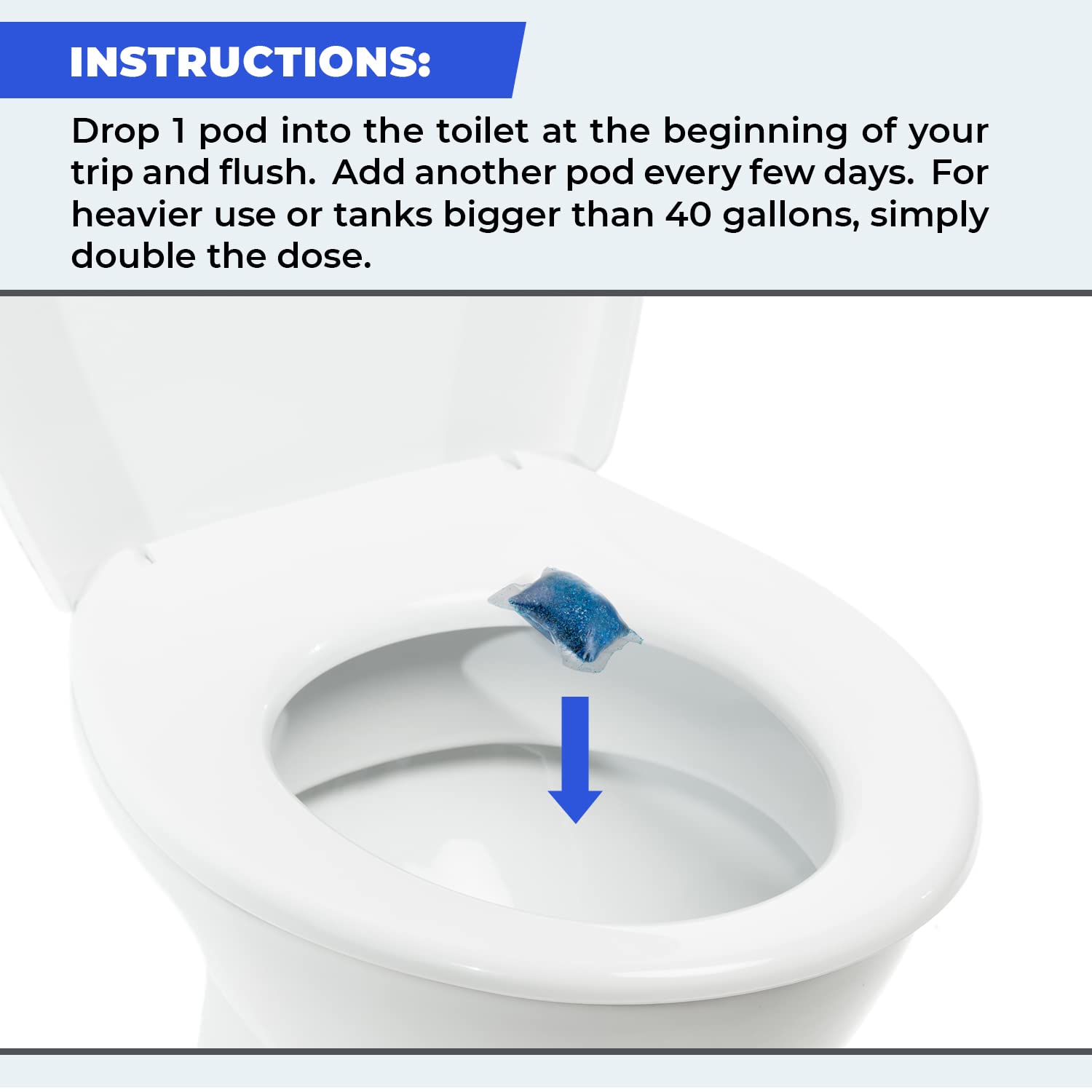 INSTRUCTIONS:

Drop 1 pod into the toilet at the beginning of your trip and flush. Add another pod every few days. For heavier use or tanks bigger than 40 gallons, simply double the dose.