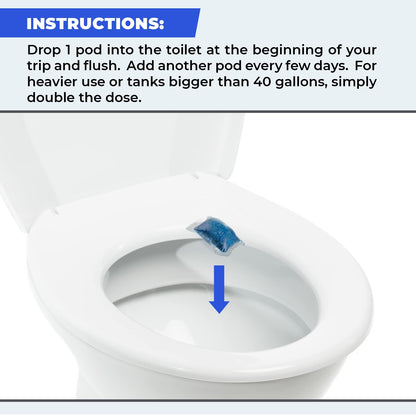 INSTRUCTIONS:

Drop 1 pod into the toilet at the beginning of your trip and flush. Add another pod every few days. For heavier use or tanks bigger than 40 gallons, simply double the dose.