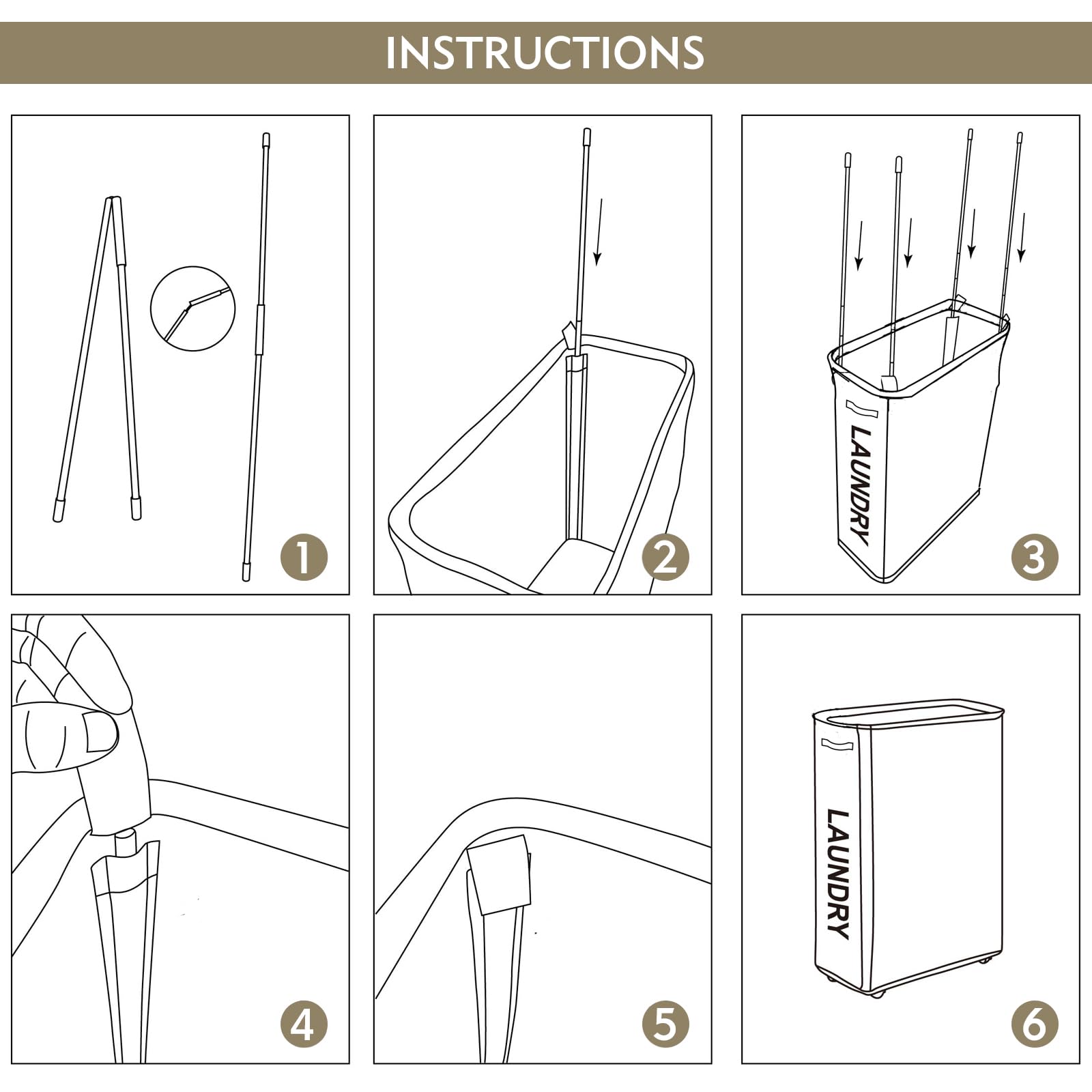 INSTRUCTIONS

1

2

LAUNDRY

3

4

5

LAUNDRY

6