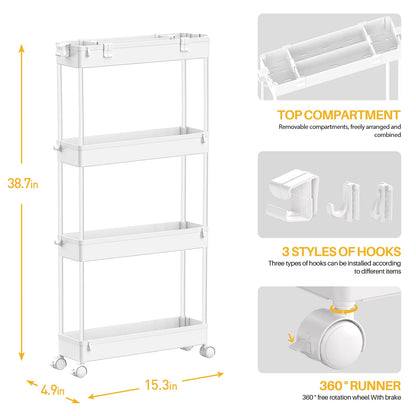 38.7in

4.9in

15.3in

TOP COMPARTMENT
Removable compartments, freely arranged and combined

3 STYLES OF HOOKS
Three types of hooks can be installed according to different items

360° RUNNER
360° free rotation wheel With brake