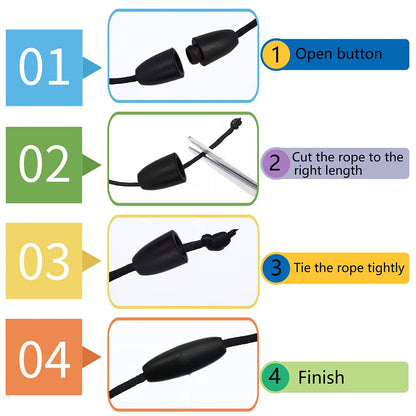 01

1 Open button

02

2 Cut the rope to the right length

03

3 Tie the rope tightly

04

4 Finish