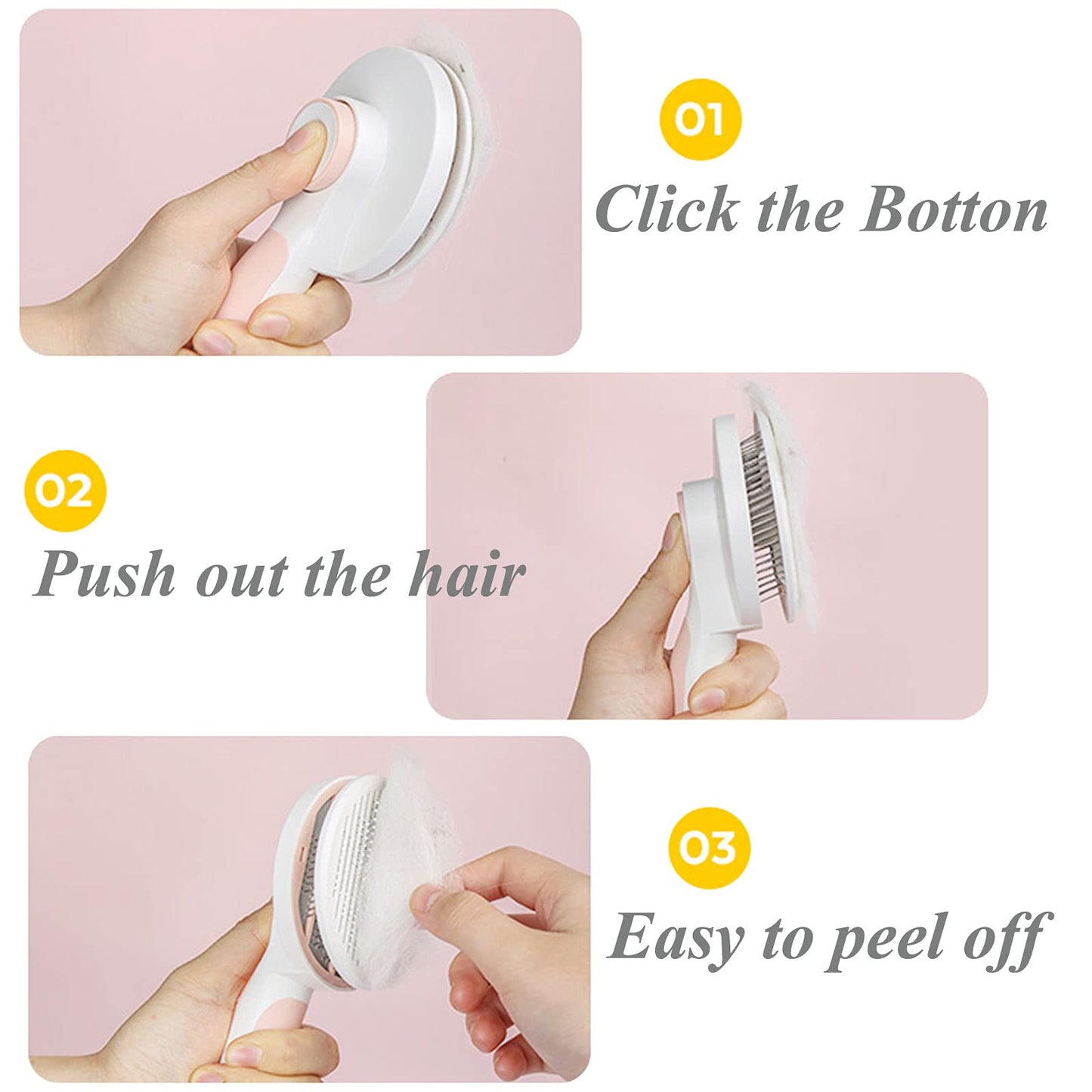 01

Click the Botton

02

Push out the hair

03

Easy to peel off