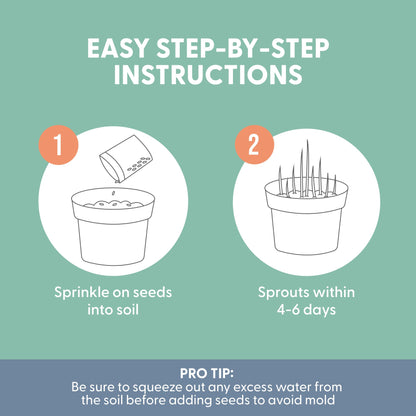 EASY STEP-BY-STEP INSTRUCTIONS

1

Sprinkle on seeds into soil

2

Sprouts within 4-6 days

PRO TIP:
Be sure to squeeze out any excess water from the soil before adding seeds to avoid mold