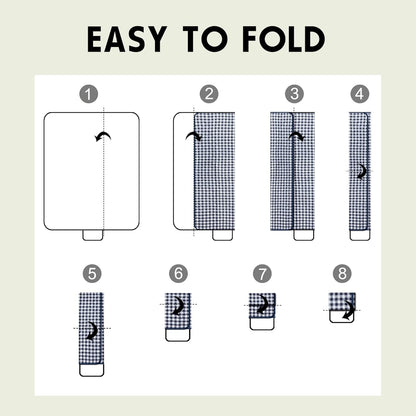 EASY TO FOLD

1 2 3 4

5 6 7 8