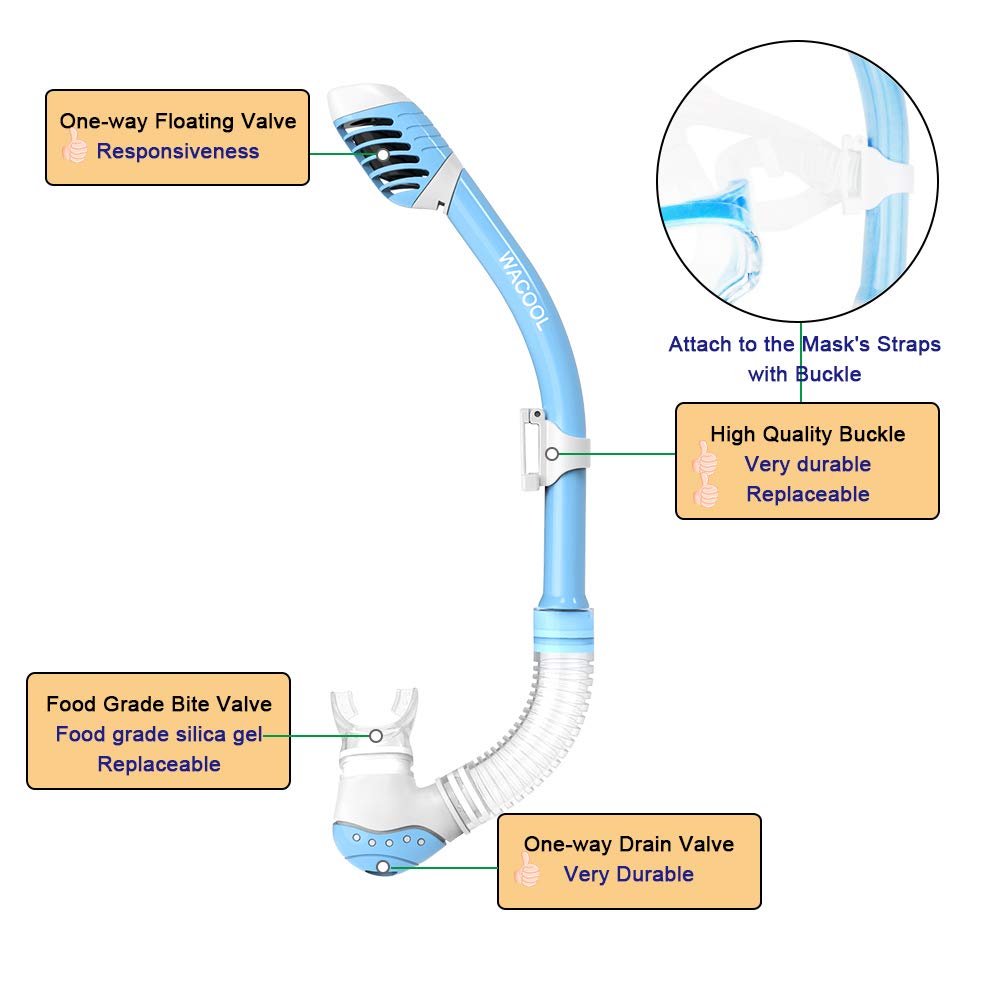 One-way Floating Valve
Responsiveness

WACOOL

Attach to the Mask's Straps with Buckle

High Quality Buckle
Very durable
Replaceable

Food Grade Bite Valve
Food grade silica gel
Replaceable

One-way Drain Valve
Very Durable