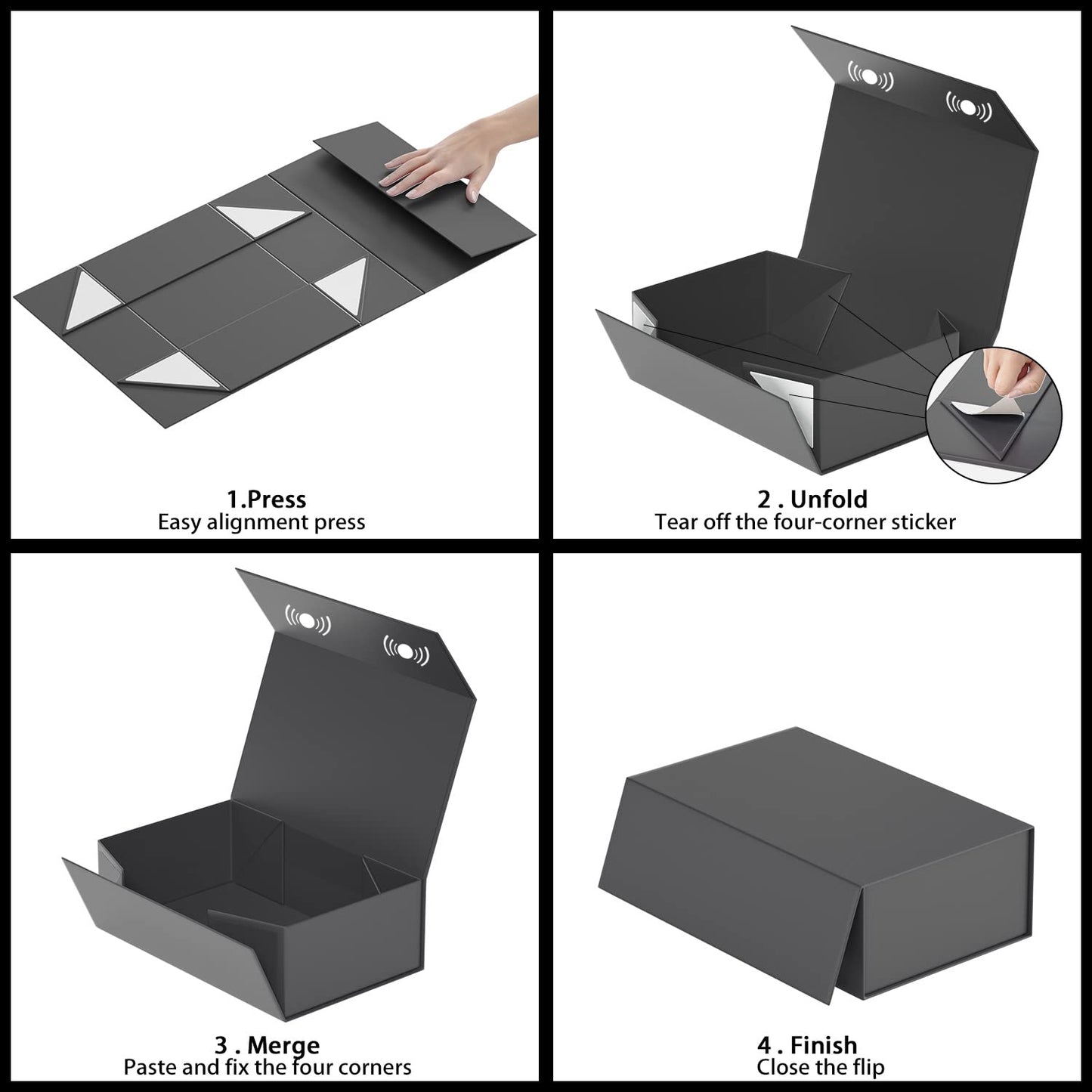 1.Press
Easy alignment press

2 . Unfold
Tear off the four-corner sticker

3 . Merge
Paste and fix the four corners

4 . Finish
Close the flip