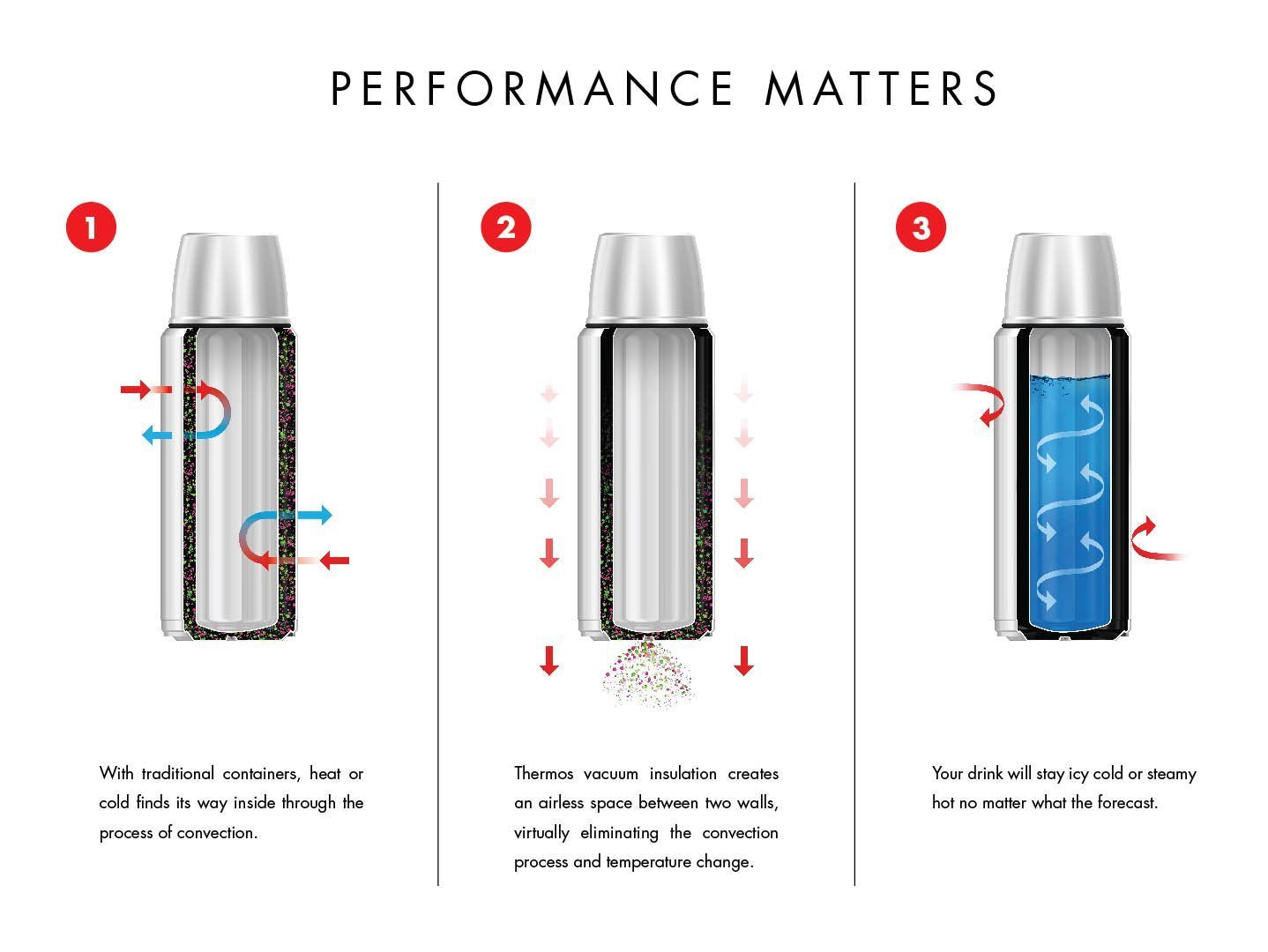 PERFORMANCE MATTERS

1

With traditional containers, heat or cold finds its way inside through the process of convection.

2

Thermos vacuum insulation creates an airless space between two walls, virtually eliminating the convection process and temperature change.

3

Your drink will stay icy cold or steamy hot no matter what the forecast.