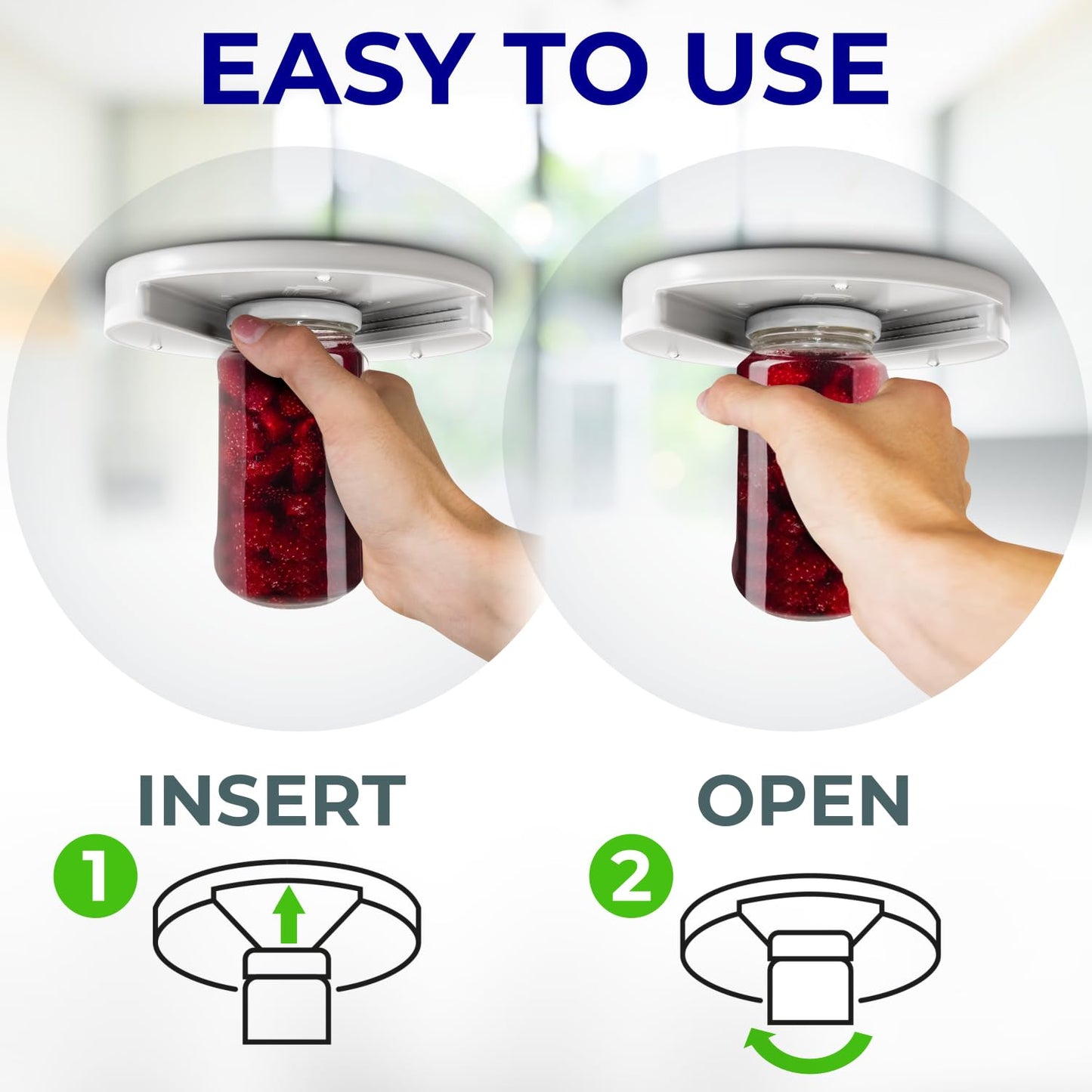 EASY TO USE

INSERT

1

OPEN

2