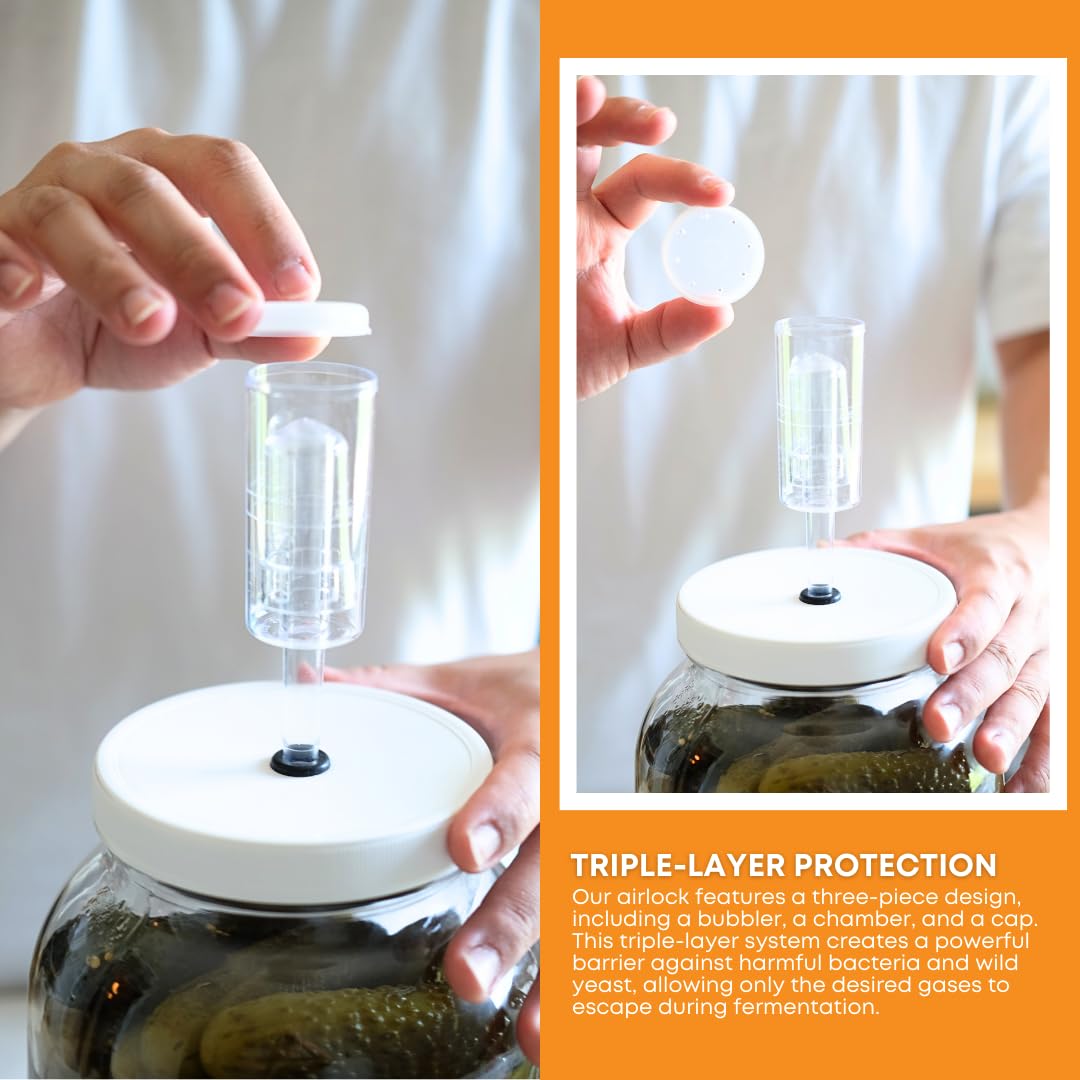 TRIPLE-LAYER PROTECTION

Our airlock features a three-piece design, including a bubbler, a chamber, and a cap. This triple-layer system creates a powerful barrier against harmful bacteria and wild yeast, allowing only the desired gases to escape during fermentation.