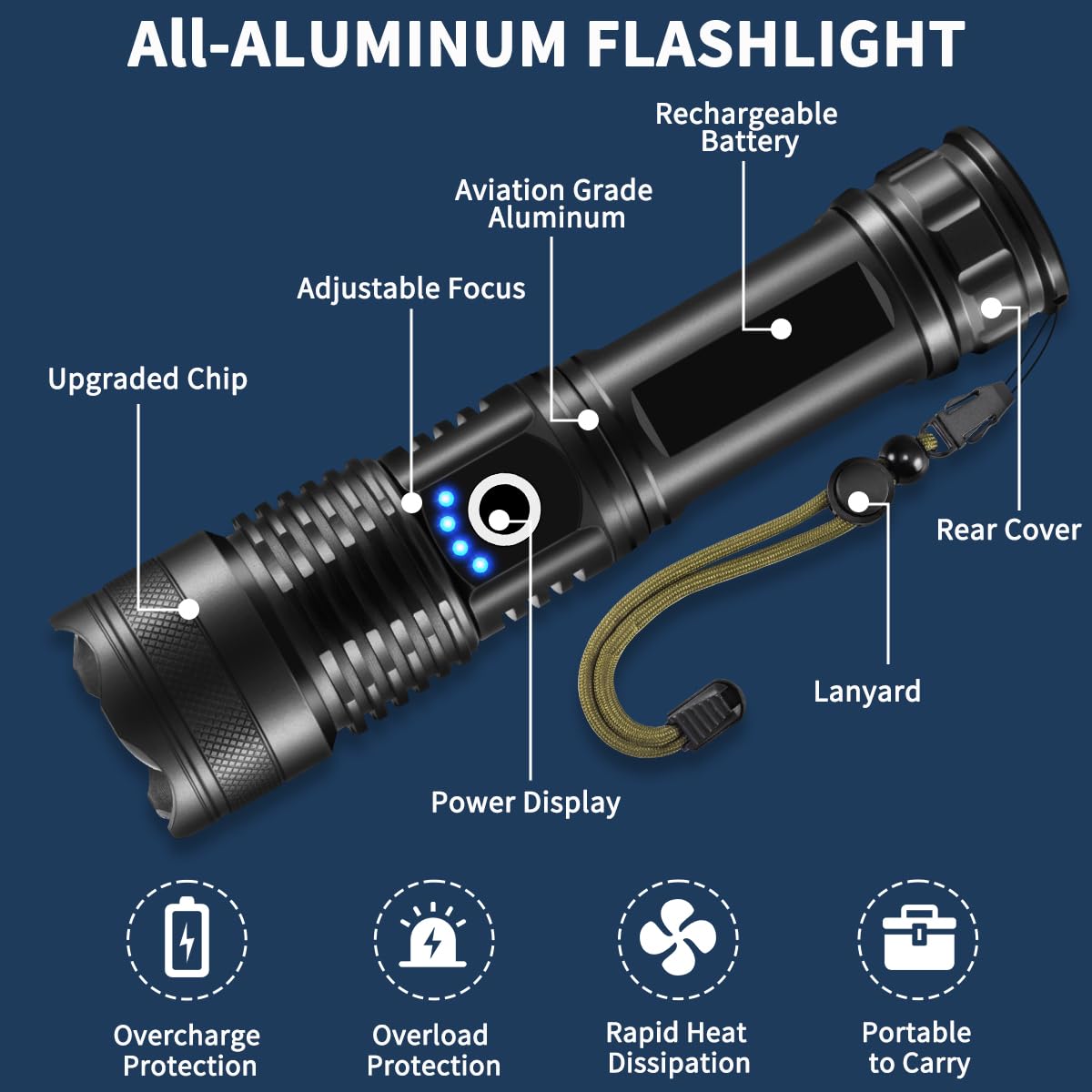 All-ALUMINUM FLASHLIGHT

Rechargeable Battery

Aviation Grade Aluminum

Adjustable Focus

Upgraded Chip

Rear Cover

Lanyard

Power Display

Overcharge Protection

Overload Protection

Rapid Heat Dissipation

Portable to Carry