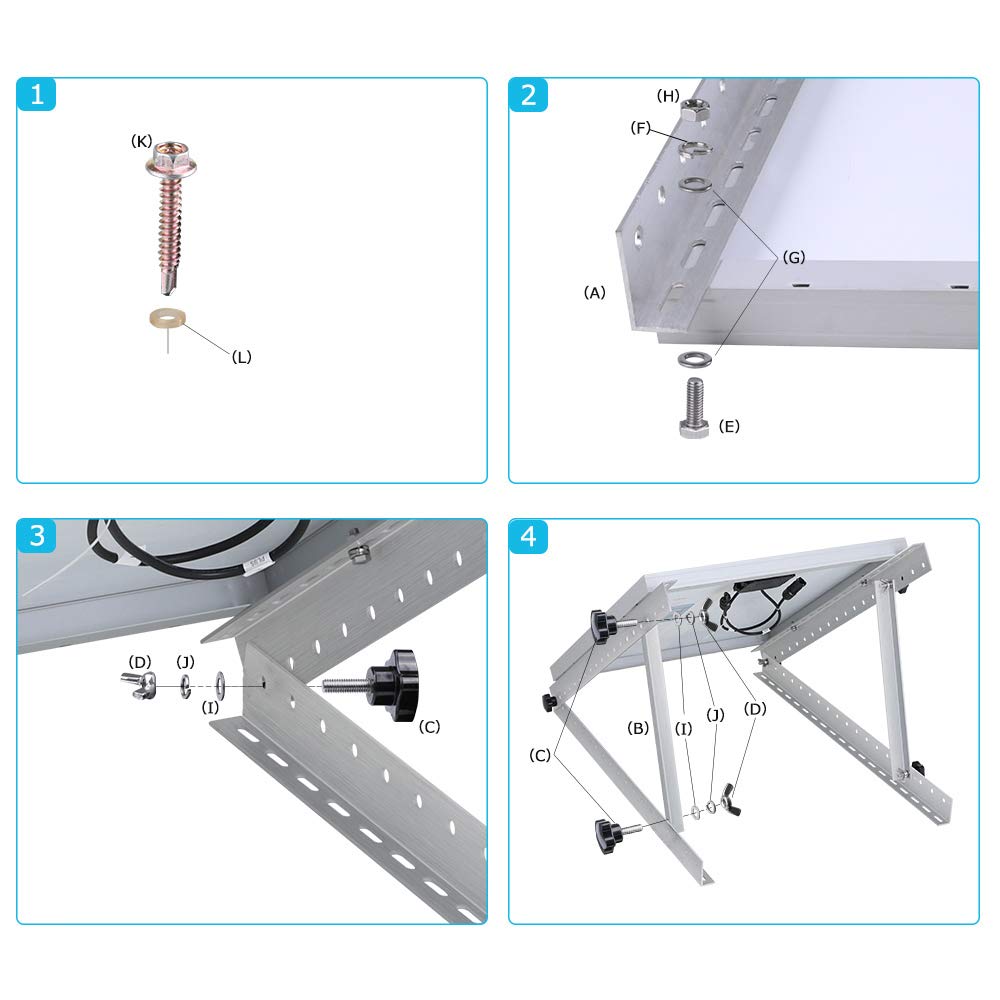 1

(K)

(L)

2

(H)

(F)

(G)

(A)

(E)

3

(D) (J)

(I)

(C)

4

(B) (I) (J) (D)

(C)