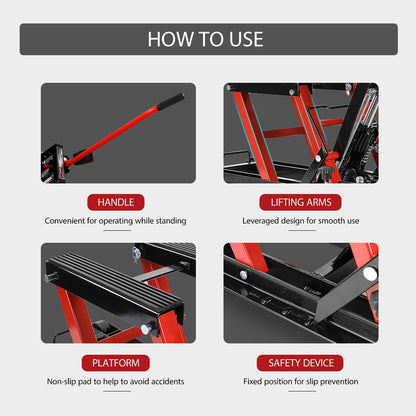 HOW TO USE

HANDLE

Convenient for operating while standing

LIFTING ARMS

Leveraged design for smooth use

PLATFORM

Non-slip pad to help to avoid accidents

SAFETY DEVICE

Fixed position for slip prevention