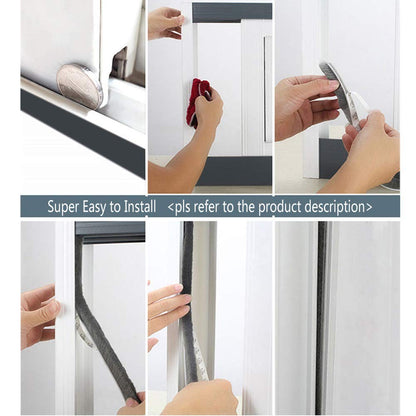 Super Easy to Install <pls refer to the product description>