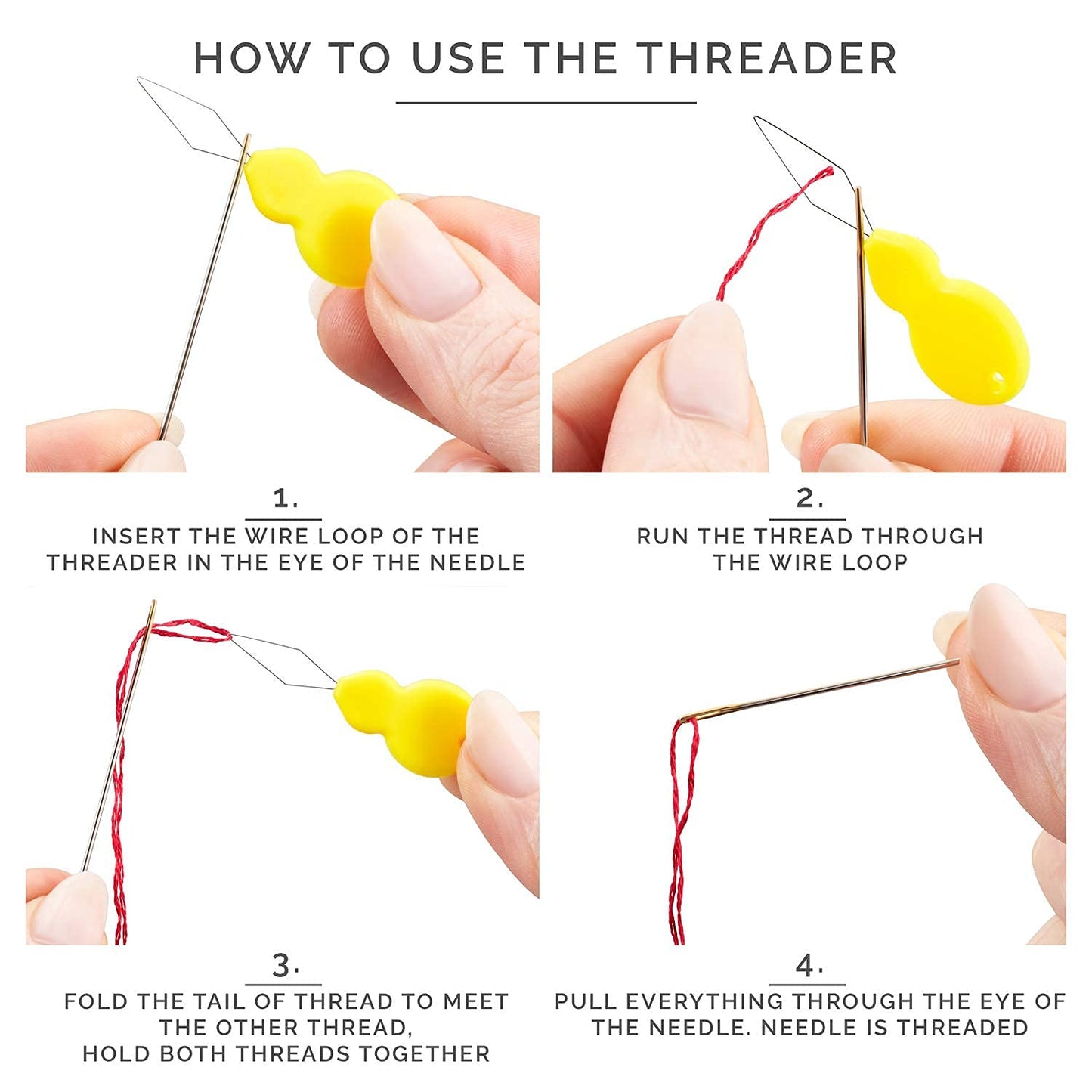 HOW TO USE THE THREADER

1.
INSERT THE WIRE LOOP OF THE THREADER IN THE EYE OF THE NEEDLE

2.
RUN THE THREAD THROUGH THE WIRE LOOP

3.
FOLD THE TAIL OF THREAD TO MEET THE OTHER THREAD, HOLD BOTH THREADS TOGETHER

4.
PULL EVERYTHING THROUGH THE EYE OF THE NEEDLE. NEEDLE IS THREADED