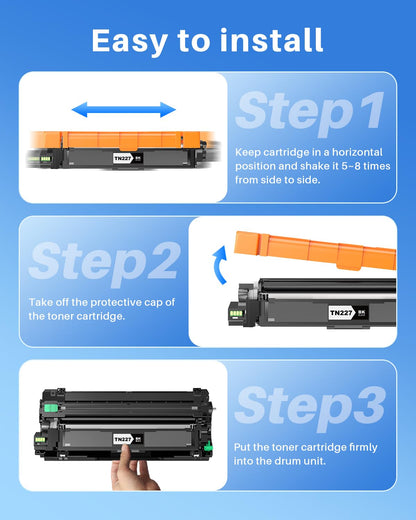 Easy to install

TN227 BK

Step1

Keep cartridge in a horizontal position and shake it 5~8 times from side to side.

Step2

Take off the protective cap of the toner cartridge.

TN227 BK

TN227 BK

Step3

Put the toner cartridge firmly into the drum unit.