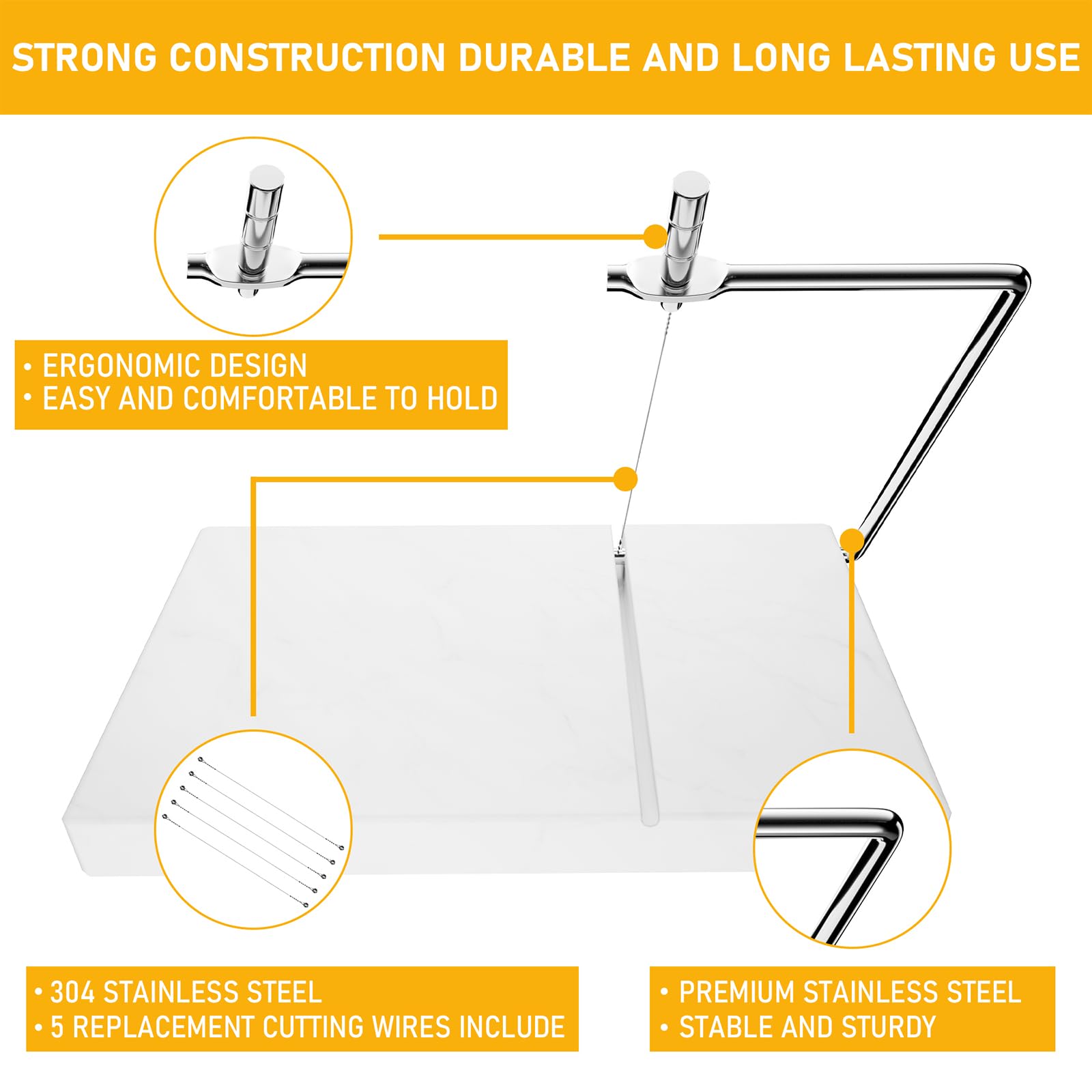 STRONG CONSTRUCTION DURABLE AND LONG LASTING USE

• ERGONOMIC DESIGN
• EASY AND COMFORTABLE TO HOLD

• 304 STAINLESS STEEL
• 5 REPLACEMENT CUTTING WIRES INCLUDE

• PREMIUM STAINLESS STEEL
• STABLE AND STURDY