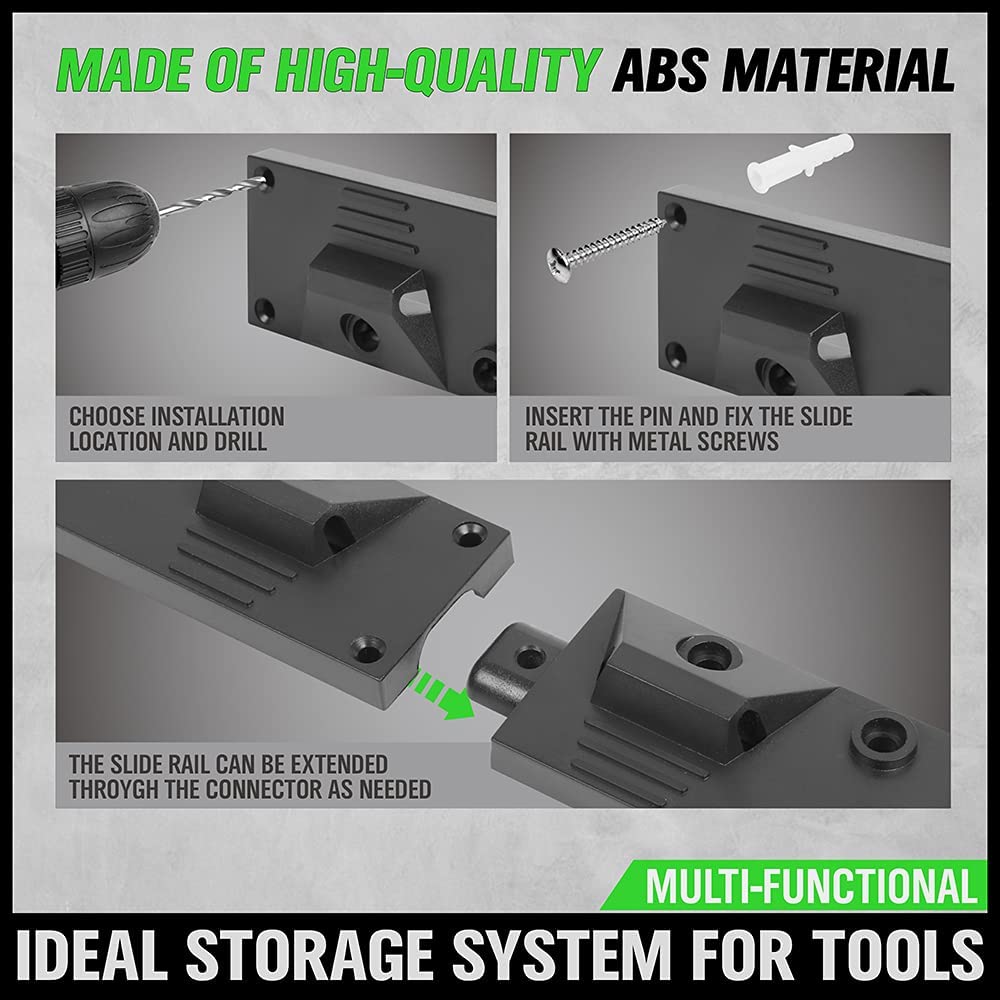 MADE OF HIGH-QUALITY ABS MATERIAL

CHOOSE INSTALLATION LOCATION AND DRILL

INSERT THE PIN AND FIX THE SLIDE RAIL WITH METAL SCREWS

THE SLIDE RAIL CAN BE EXTENDED THROYGH THE CONNECTOR AS NEEDED

MULTI-FUNCTIONAL

IDEAL STORAGE SYSTEM FOR TOOLS