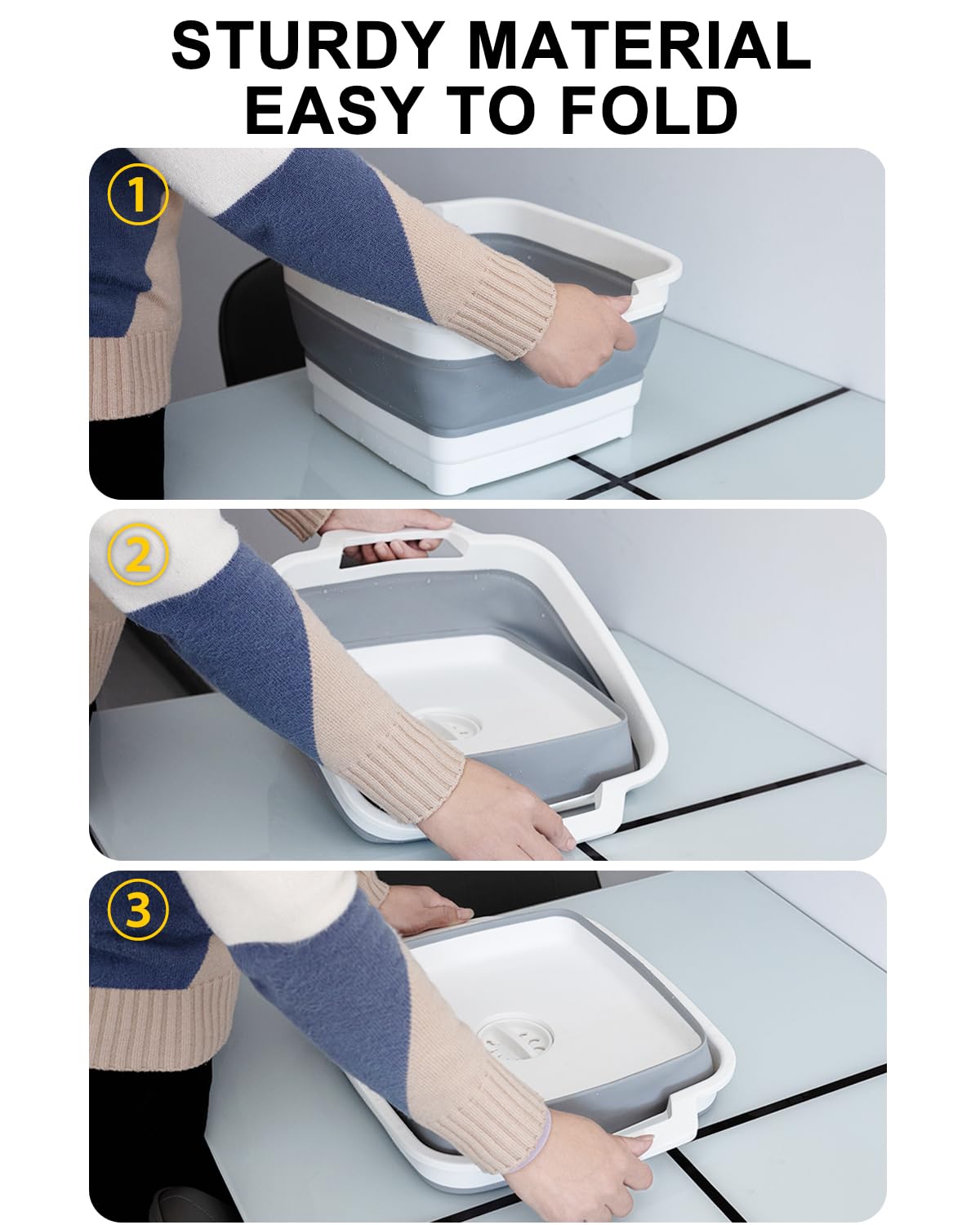 STURDY MATERIAL
EASY TO FOLD

1

2

3