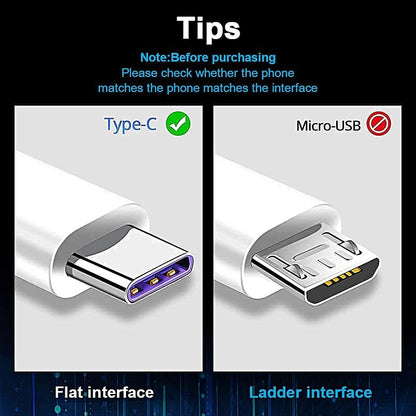 Tips

Note:Before purchasing
Please check whether the phone matches the phone matches the interface

Type-C

Micro-USB

Flat interface

Ladder interface